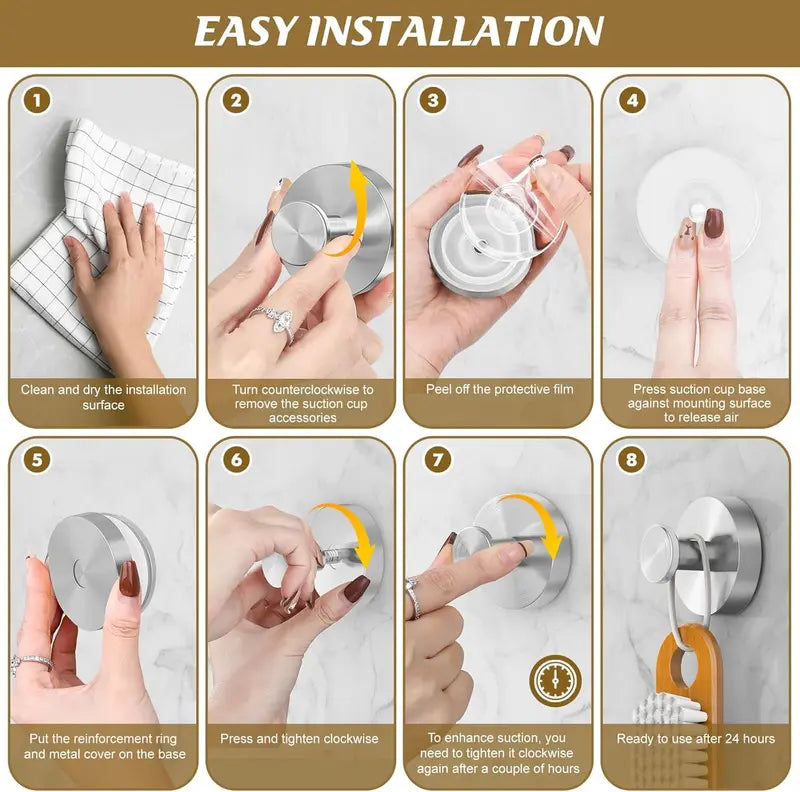 EASY INSTALLATION

1
Clean and dry the installation surface

2
Turn counterclockwise to remove the suction cup accessories

3
Peel off the protective film

4
Press suction cup base against mounting surface to release air

5
Put the reinforcement ring and metal cover on the base

6
Press and tighten clockwise

7
To enhance suction, you need to tighten it clockwise again after a couple of hours

8
Ready to use after 24 hours