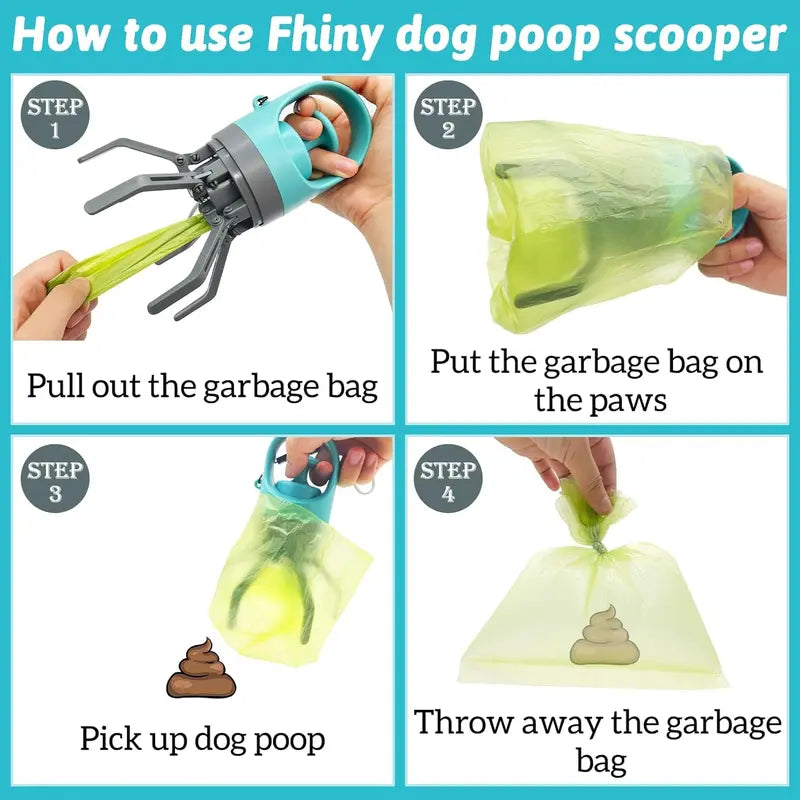 How to use Fhiny dog poop scooper

STEP 1

Pull out the garbage bag

STEP 2

Put the garbage bag on the paws

STEP 3

Pick up dog poop

STEP 4

Throw away the garbage bag